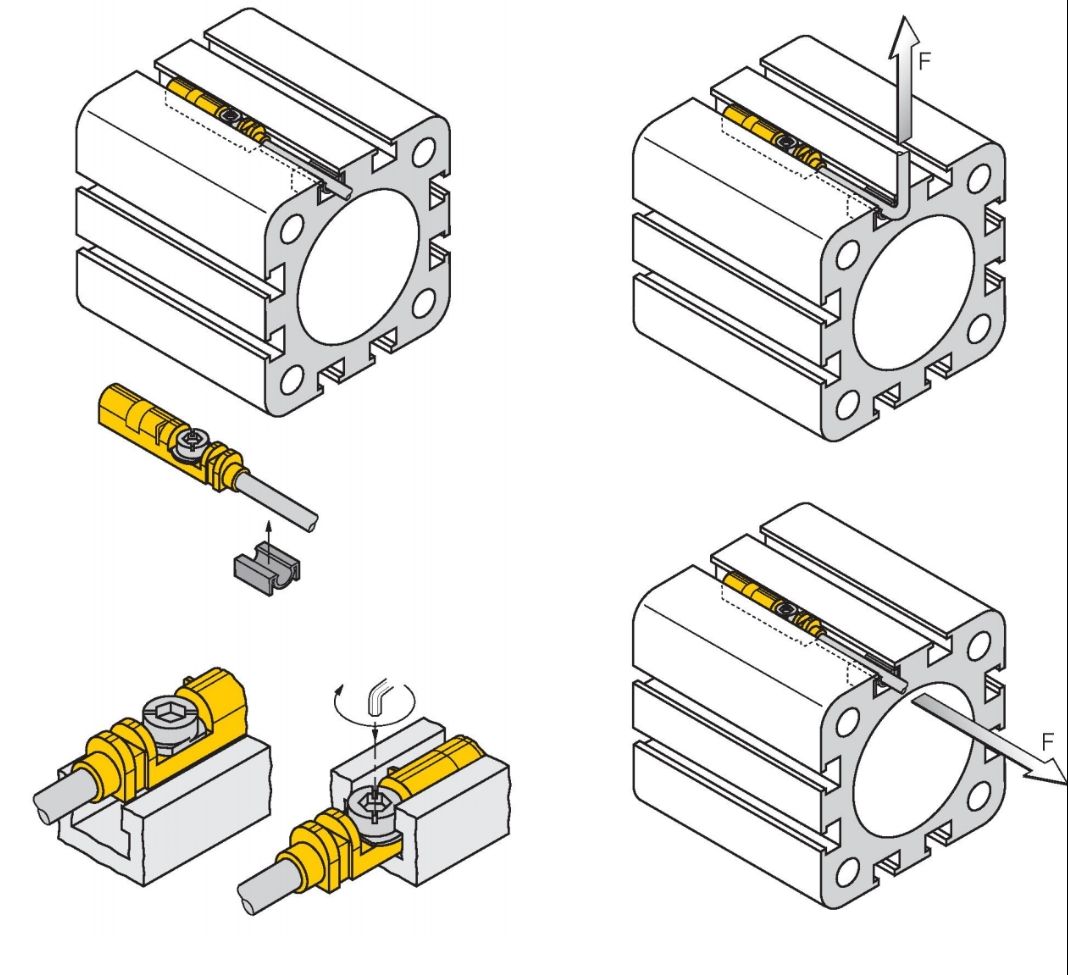 F

F